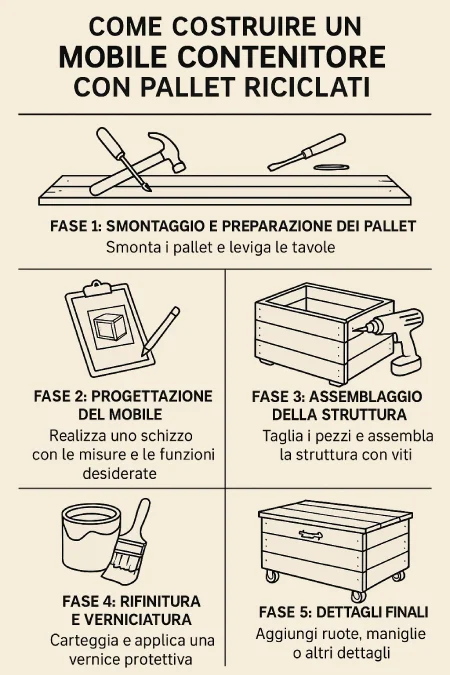 COME COSTRUIRE UN
MOBILE CONTENITORE
CON PALLET RICICLATI

FASE 1: SMONTAGGIO E PREPARAZIONE DEI PALLET
Smonta i pallet e leviga le tavole

FASE 2: PROGETTAZIONE DEL MOBILE
Realizza uno schizzo con le misure e le funzioni desiderate

FASE 3: ASSEMBLAGGIO DELLA STRUTTURA
Taglia i pezzi e assembla la struttura con viti

FASE 4: RIFINITURA E VERNICIATURA
Carteggia e applica una vernice protettiva

FASE 5: DETTAGLI FINALI
Aggiungi ruote, maniglie o altri dettagli