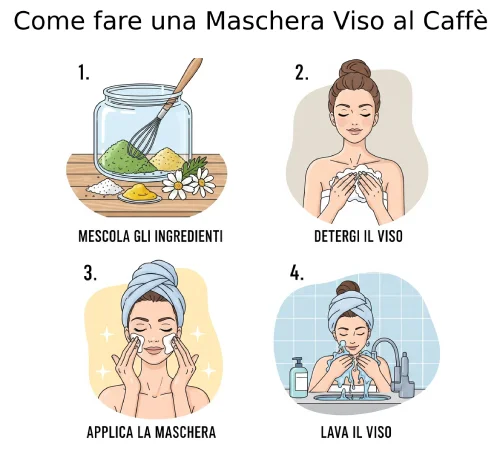 Come fare una Maschera Viso al Caffè

1.

MESCOLA GLI INGREDIENTI

2.

DETERGI IL VISO

3.

APPLICA LA MASCHERA

4.

LAVA IL VISO